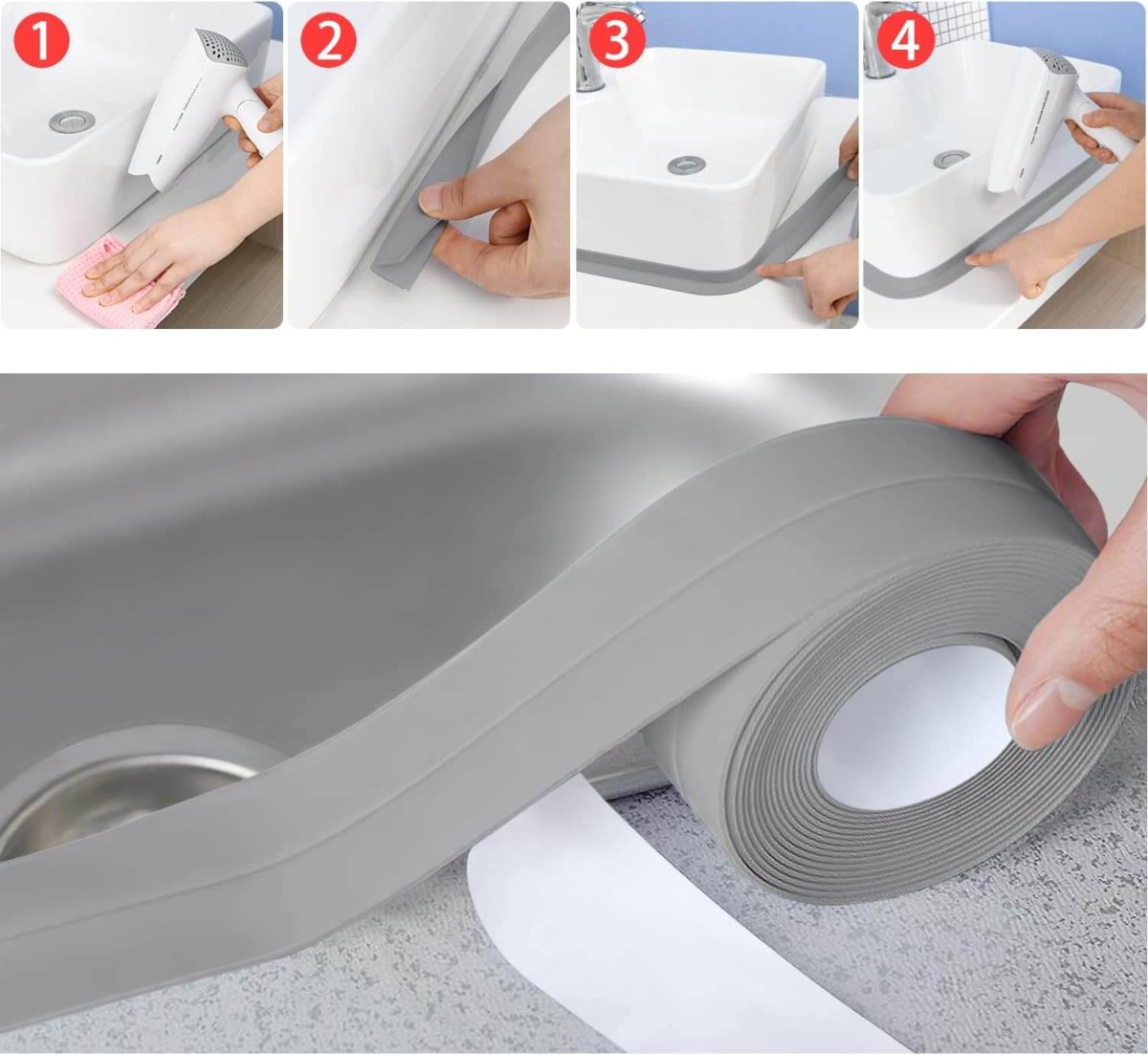 1

2

3

4